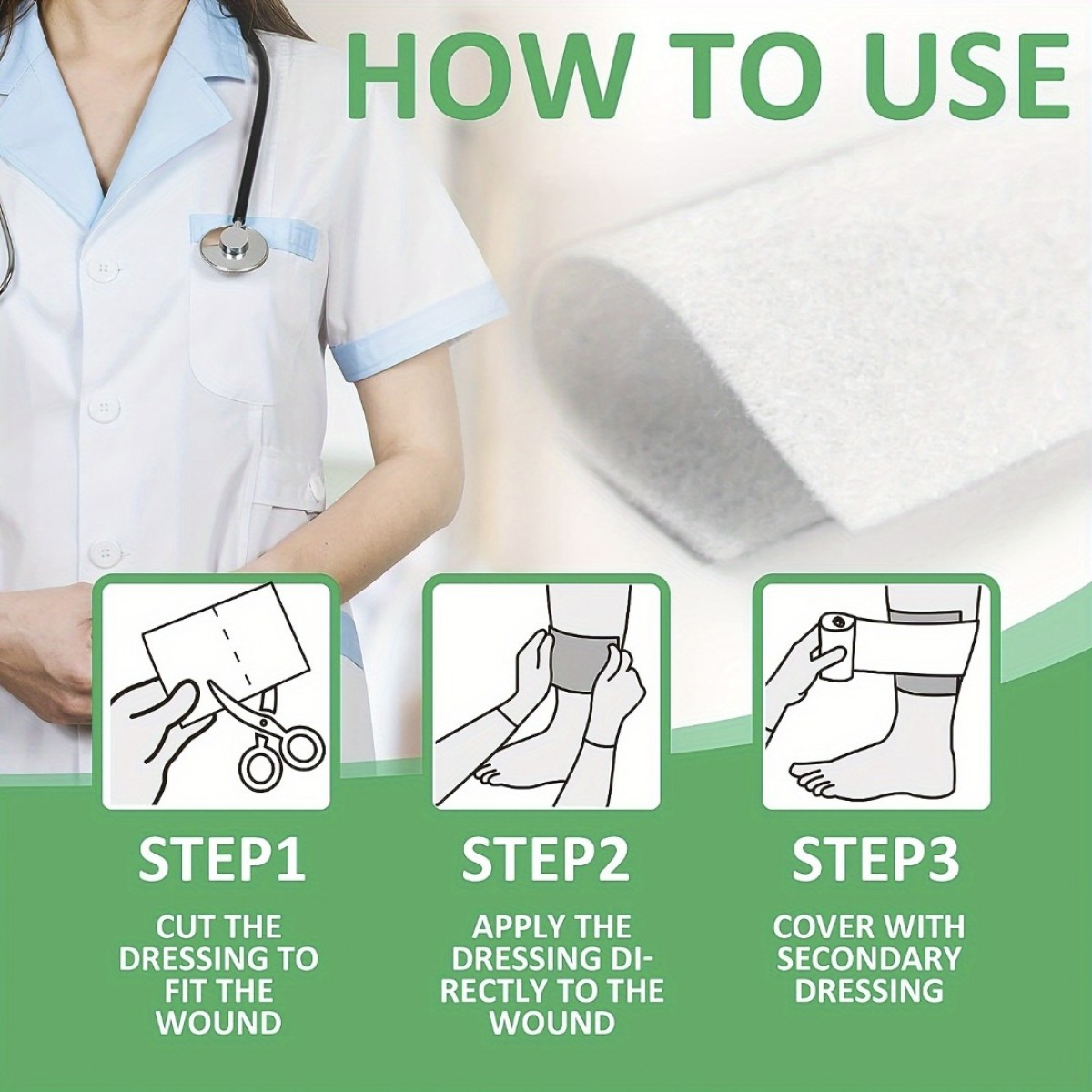 HOW TO USE

STEP1

CUT THE DRESSING TO FIT THE WOUND

STEP2

APPLY THE DRESSING DIRECTLY TO THE WOUND

STEP3

COVER WITH SECONDARY DRESSING