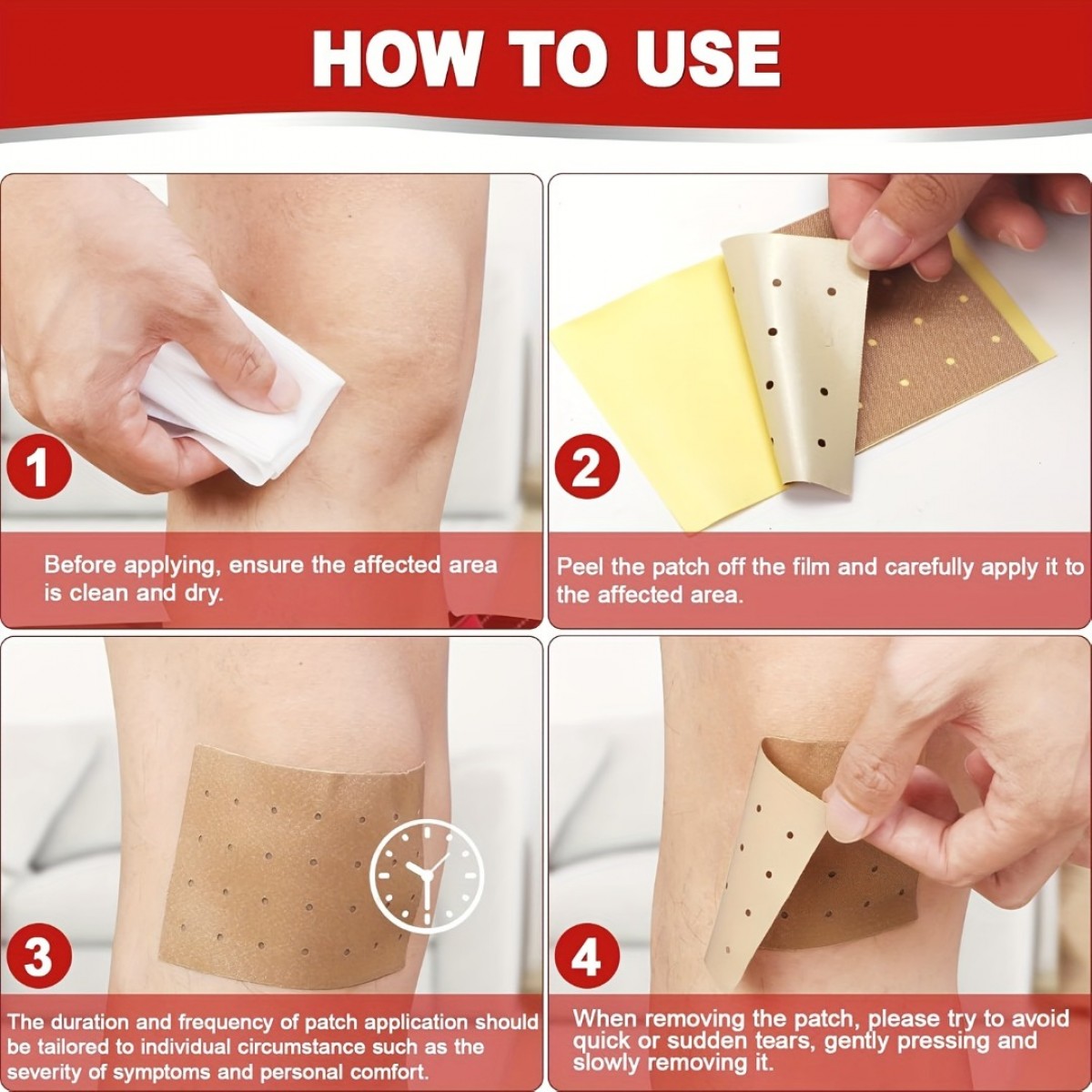 HOW TO USE

1

Before applying, ensure the affected area is clean and dry.

2

Peel the patch off the film and carefully apply it to the affected area.

3

The duration and frequency of patch application should be tailored to individual circumstance such as the severity of symptoms and personal comfort.

4

When removing the patch, please try to avoid quick or sudden tears, gently pressing and slowly removing it.