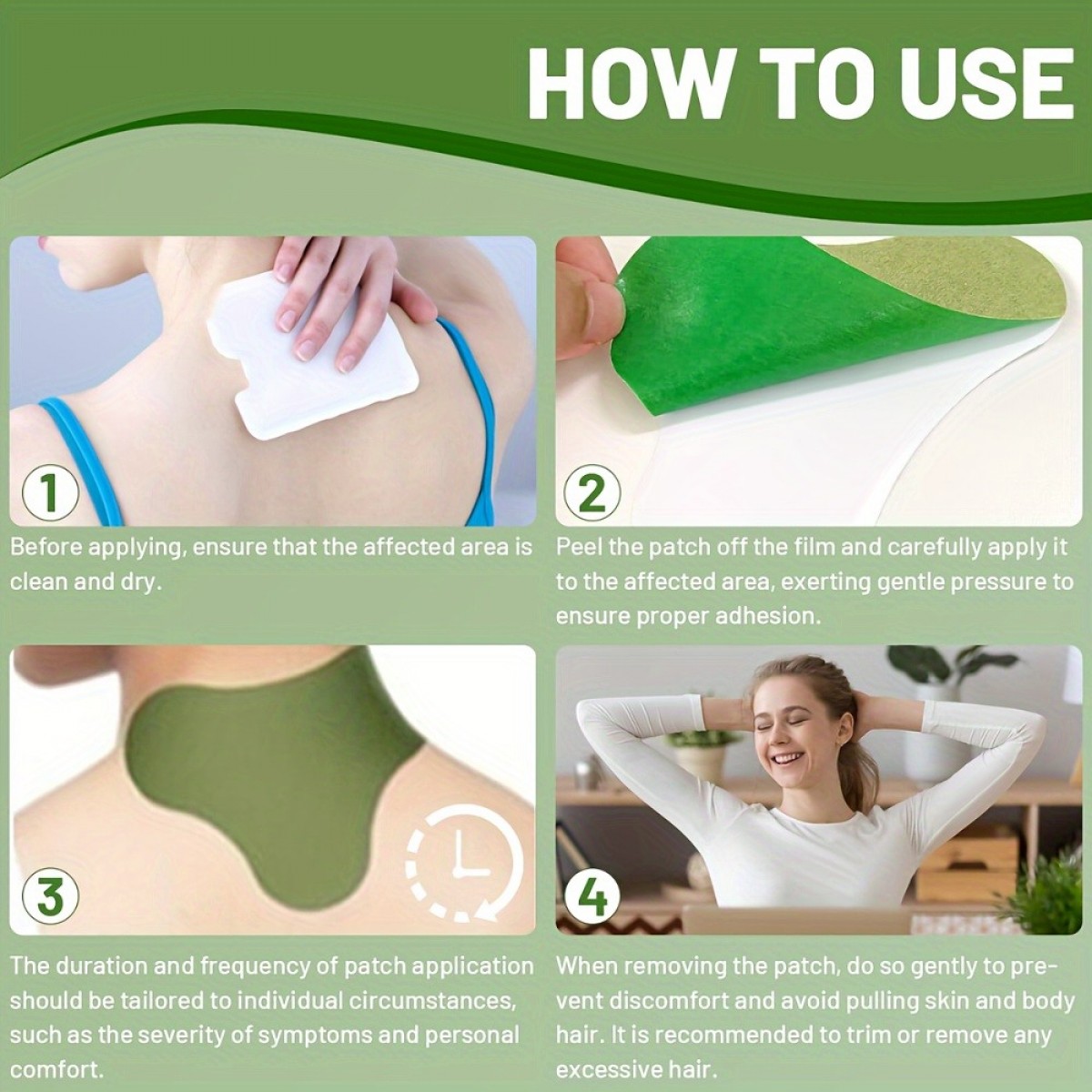 HOW TO USE

1

Before applying, ensure that the affected area is clean and dry.

2

Peel the patch off the film and carefully apply it to the affected area, exerting gentle pressure to ensure proper adhesion.

3

The duration and frequency of patch application should be tailored to individual circumstances, such as the severity of symptoms and personal comfort.

4

When removing the patch, do so gently to prevent discomfort and avoid pulling skin and body hair. It is recommended to trim or remove any excessive hair.