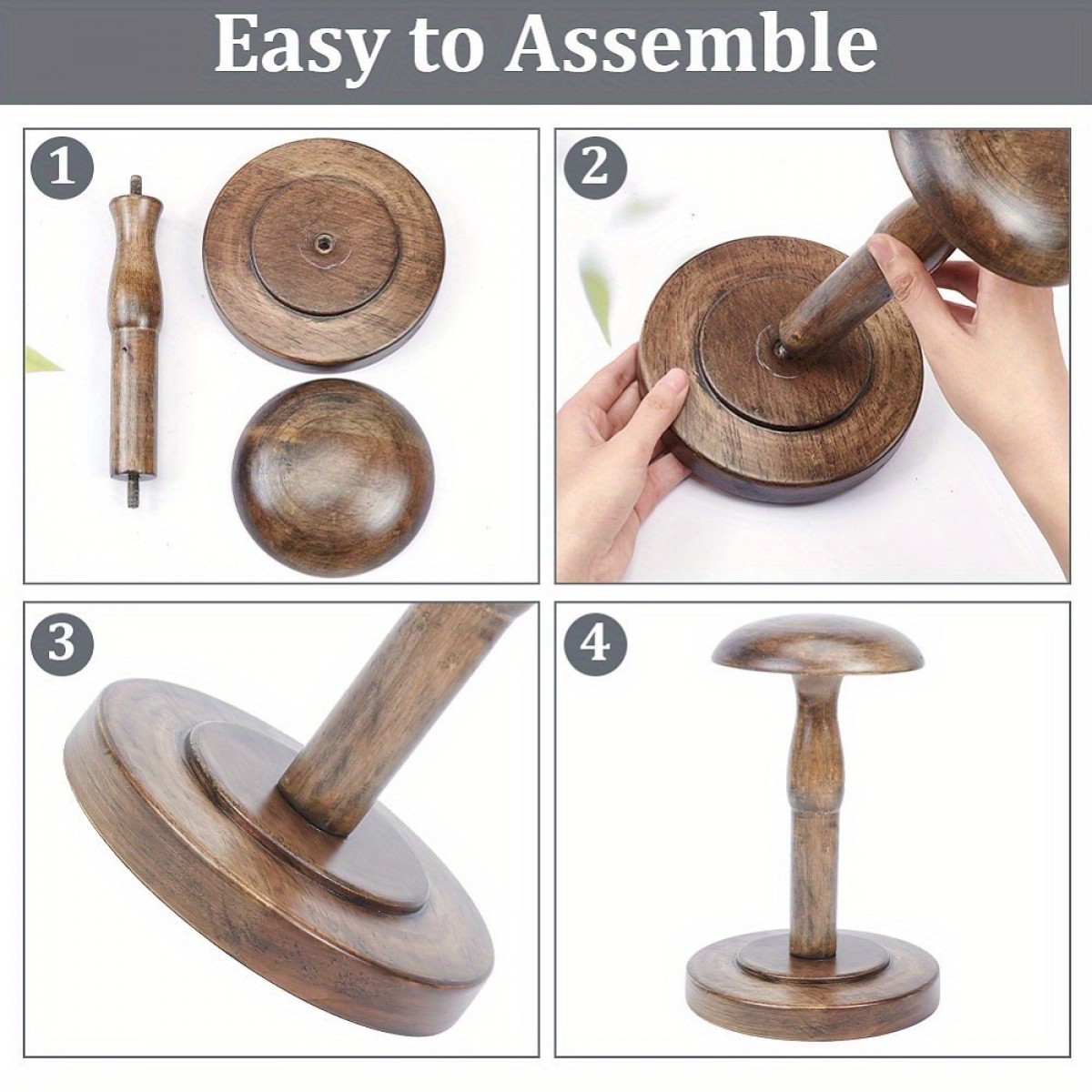 Easy to Assemble

1

2

3

4