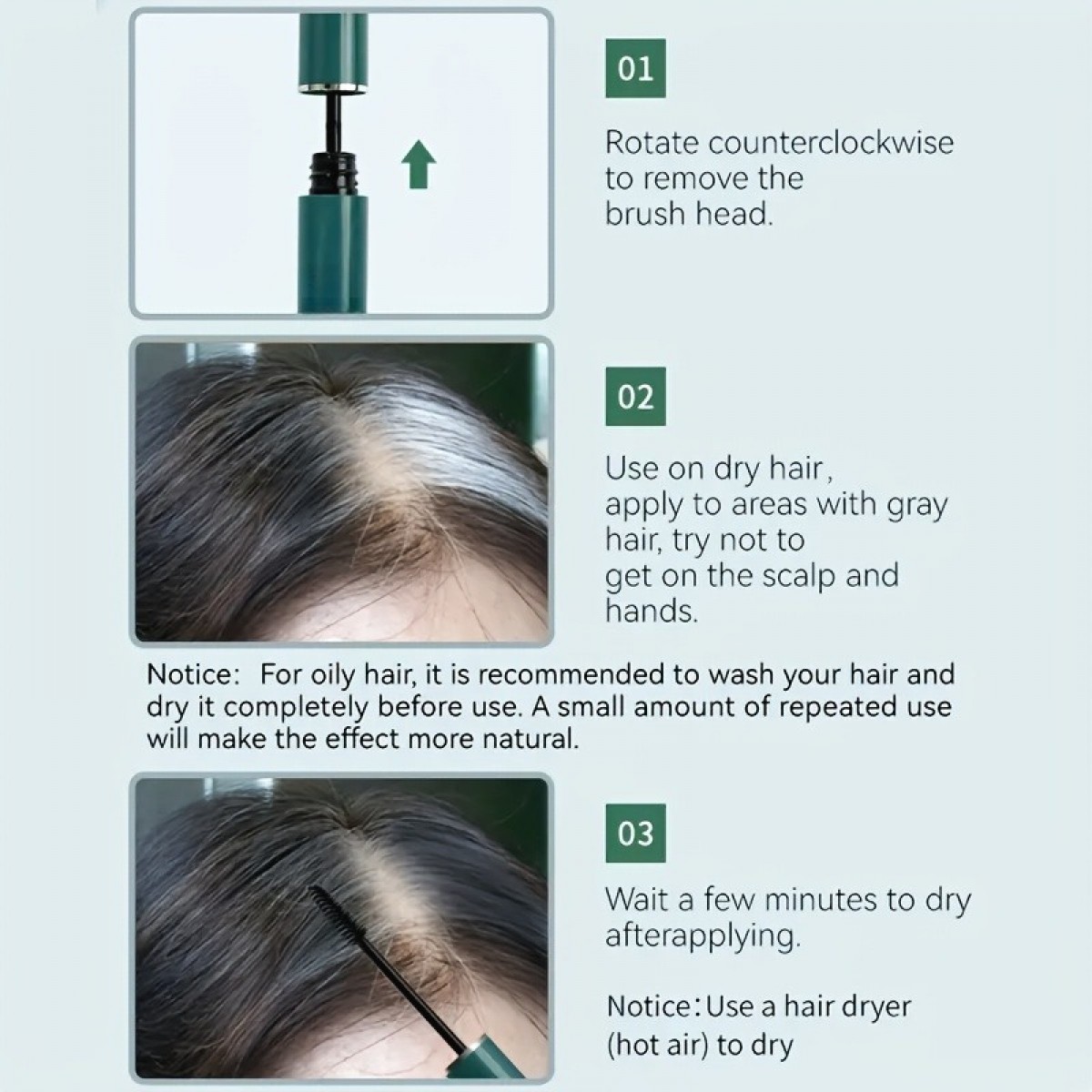 01

Rotate counterclockwise to remove the brush head.

02

Use on dry hair, apply to areas with gray hair, try not to get on the scalp and hands.

Notice: For oily hair, it is recommended to wash your hair and dry it completely before use. A small amount of repeated use will make the effect more natural.

03

Wait a few minutes to dry afterapplying.

Notice:Use a hair dryer (hot air) to dry