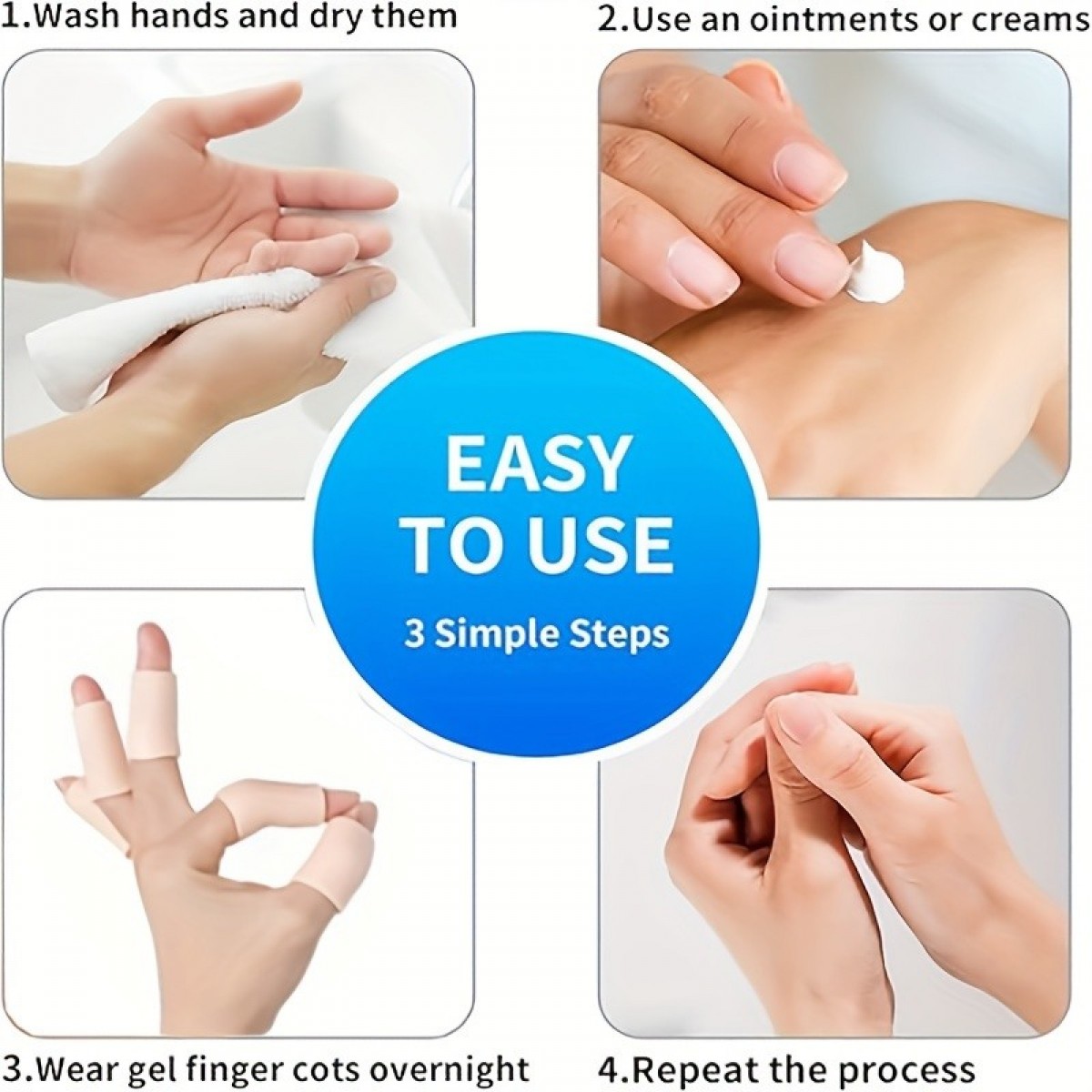 1.Wash hands and dry them

2.Use an ointments or creams

EASY TO USE

3 Simple Steps

3.Wear gel finger cots overnight

4.Repeat the process