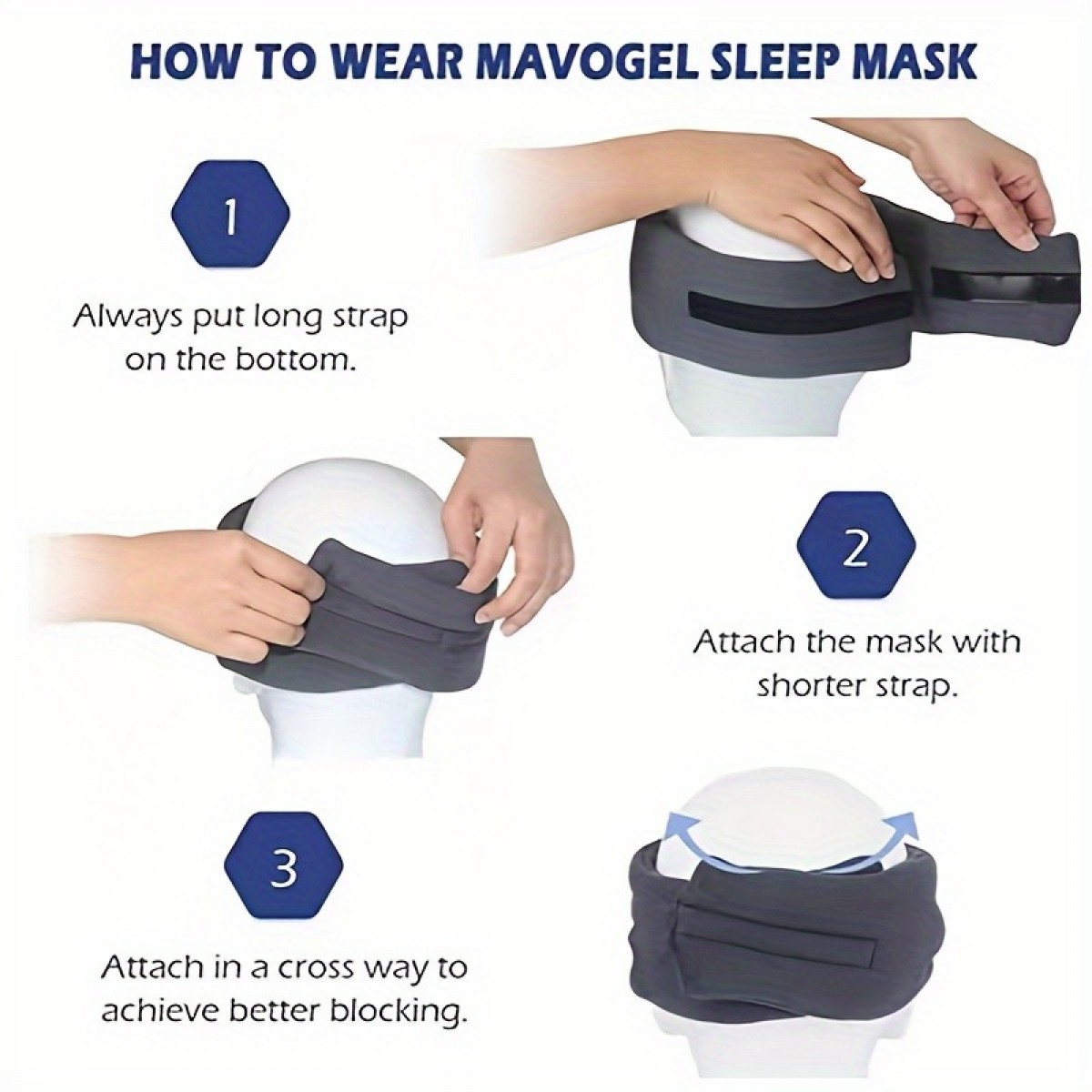 HOW TO WEAR MAVOGEL SLEEP MASK

1

Always put long strap on the bottom.

2

Attach the mask with shorter strap.

3

Attach in a cross way to achieve better blocking.