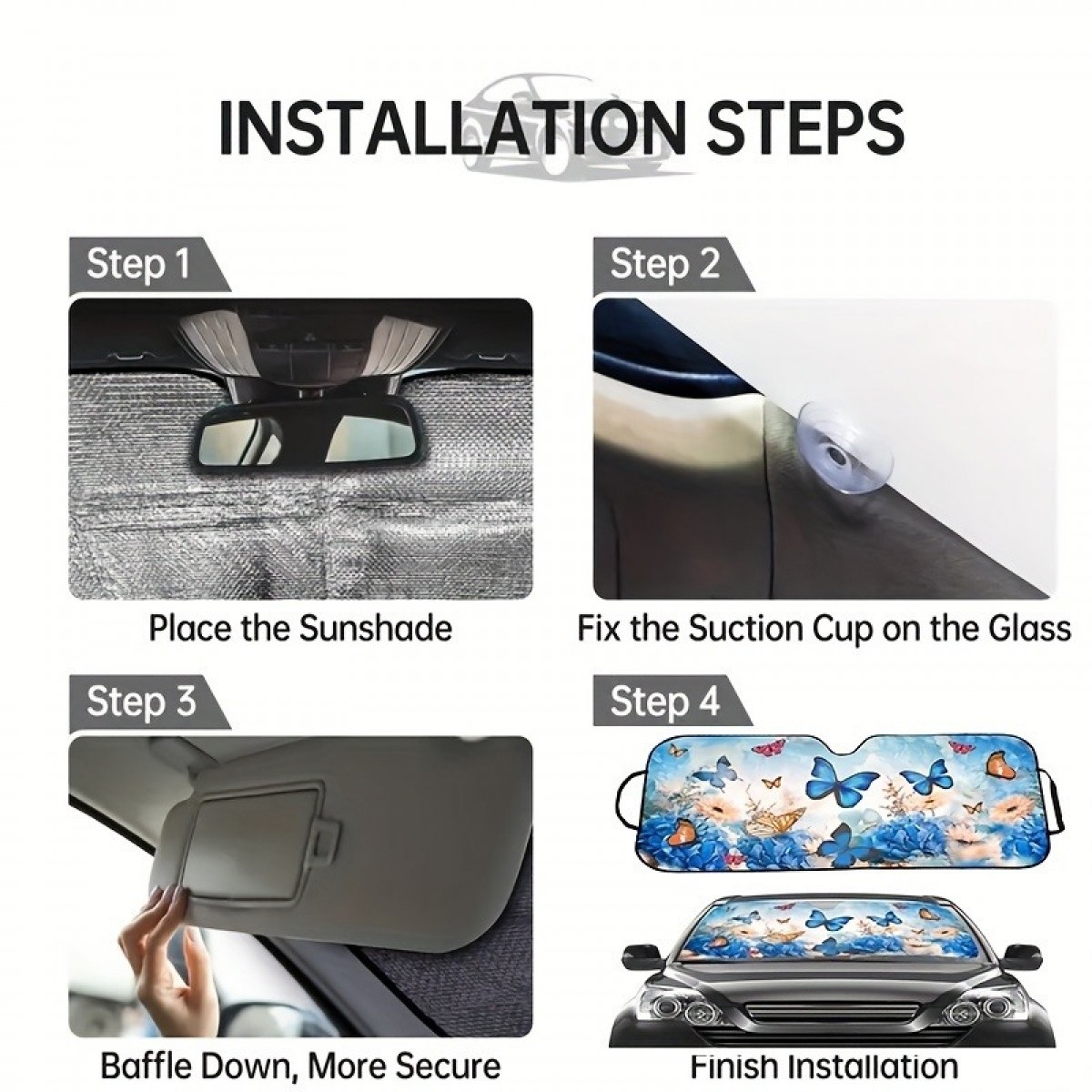 INSTALLATION STEPS

Step 1

Place the Sunshade

Step 2

Fix the Suction Cup on the Glass

Step 3

Baffle Down, More Secure

Step 4

Finish Installation