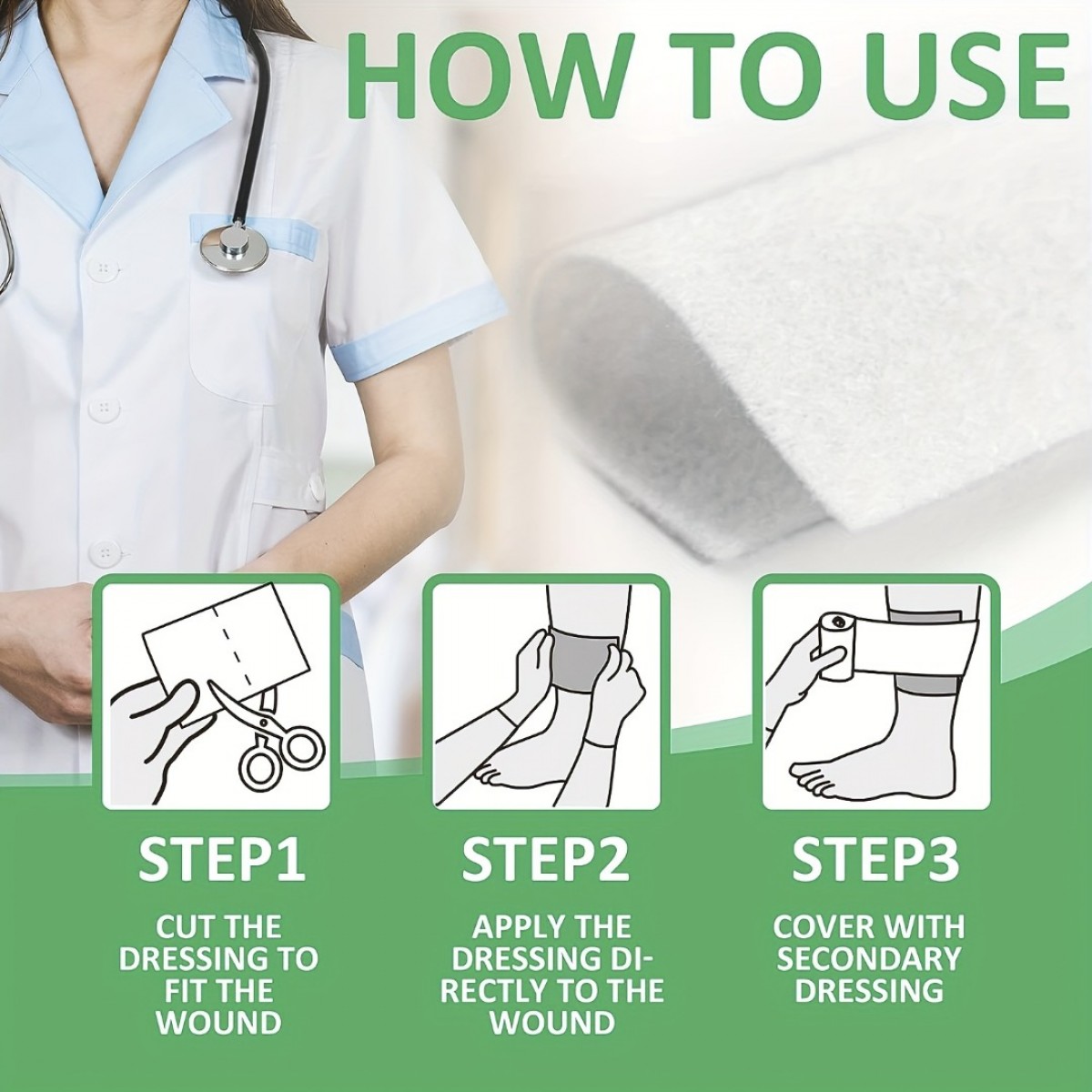 HOW TO USE

STEP1

CUT THE DRESSING TO FIT THE WOUND

STEP2

APPLY THE DRESSING DIRECTLY TO THE WOUND

STEP3

COVER WITH SECONDARY DRESSING